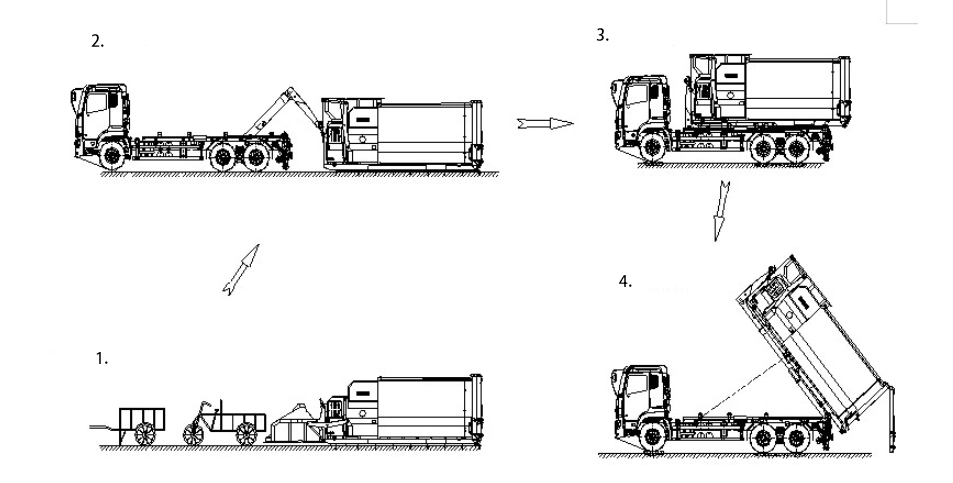 2.

3.

4.

1.