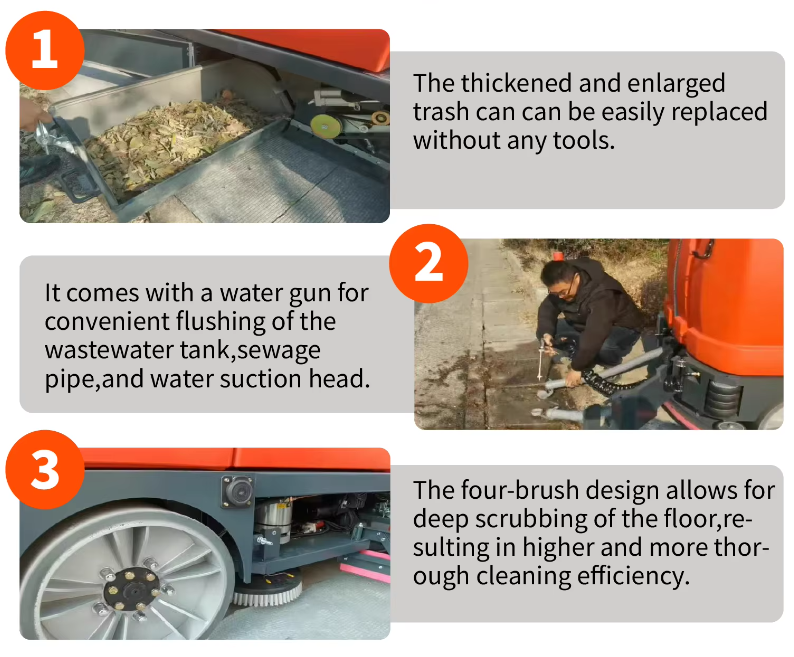 1

The thickened and enlarged trash can can be easily replaced without any tools.

2

It comes with a water gun for convenient flushing of the wastewater tank,sewage pipe,and water suction head.

3

The four-brush design allows for deep scrubbing of the floor,resulting in higher and more thorough cleaning efficiency.