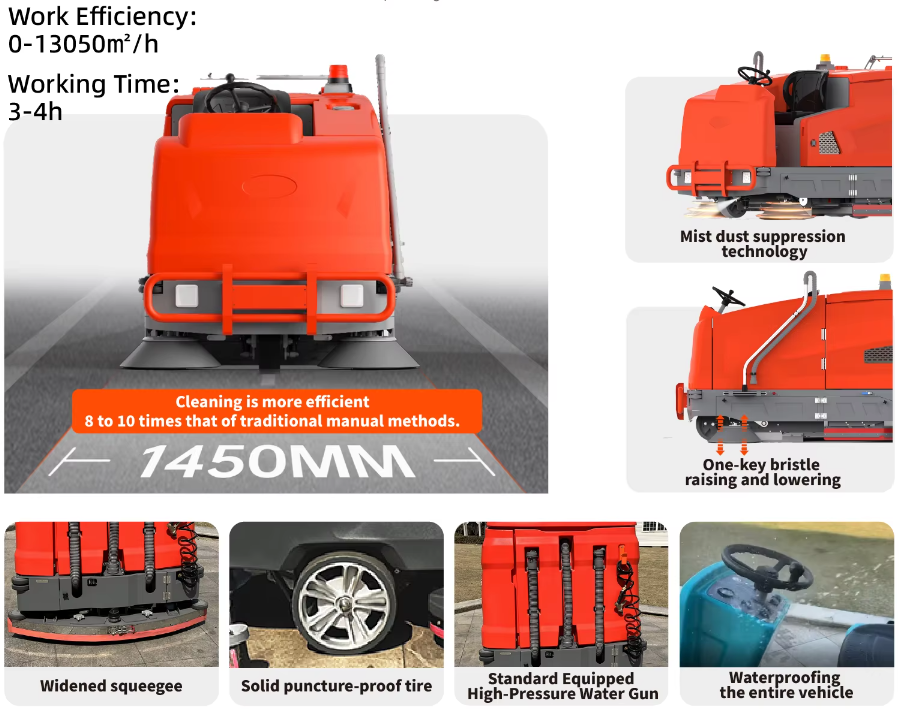 Work Efficiency:
0-13050m²/h

Working Time:
3-4h

Cleaning is more efficient
8 to 10 times that of traditional manual methods.

1450MM

Mist dust suppression technology

One-key bristle raising and lowering

Widened squeegee

Solid puncture-proof tire

Standard Equipped High-Pressure Water Gun

Waterproofing the entire vehicle