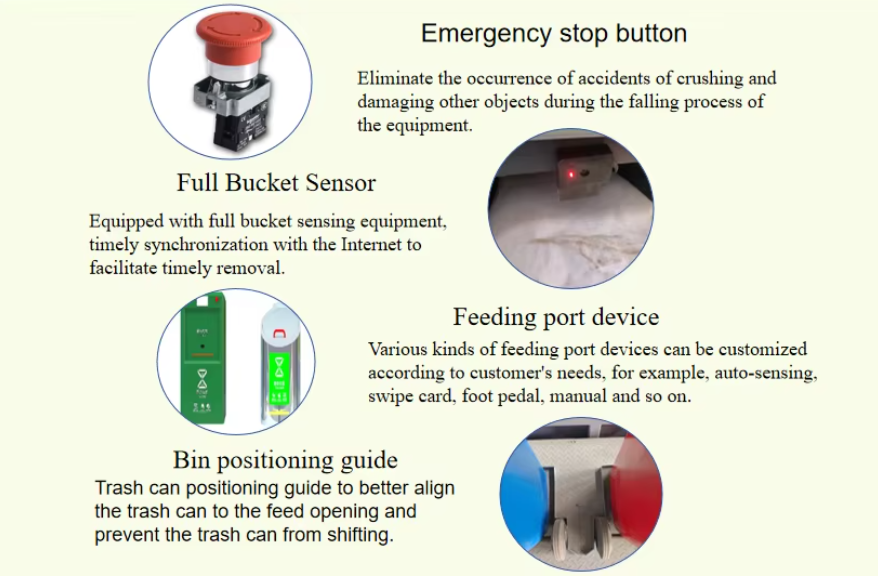 Emergency stop button

Eliminate the occurrence of accidents of crushing and damaging other objects during the falling process of the equipment.

Full Bucket Sensor

Equipped with full bucket sensing equipment, timely synchronization with the Internet to facilitate timely removal.

Feeding port device

Various kinds of feeding port devices can be customized according to customer's needs, for example, auto-sensing, swipe card, foot pedal, manual and so on.

Bin positioning guide

Trash can positioning guide to better align the trash can to the feed opening and prevent the trash can from shifting.